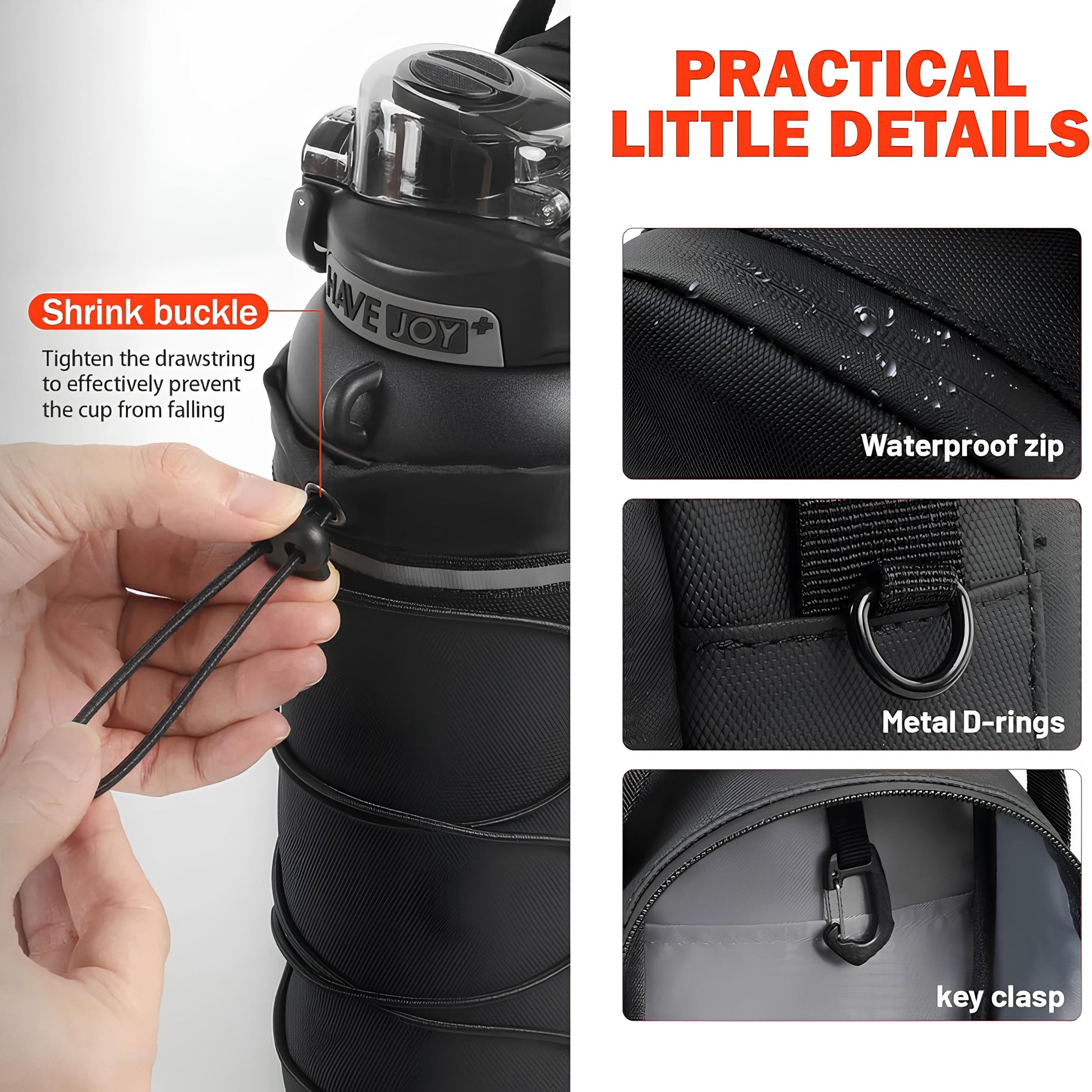 PRACTICAL LITTLE DETAILS

Shrink buckle

Tighten the drawstring to effectively prevent the cup from falling

HAVE JOY

Waterproof zip

Metal D-rings

key clasp